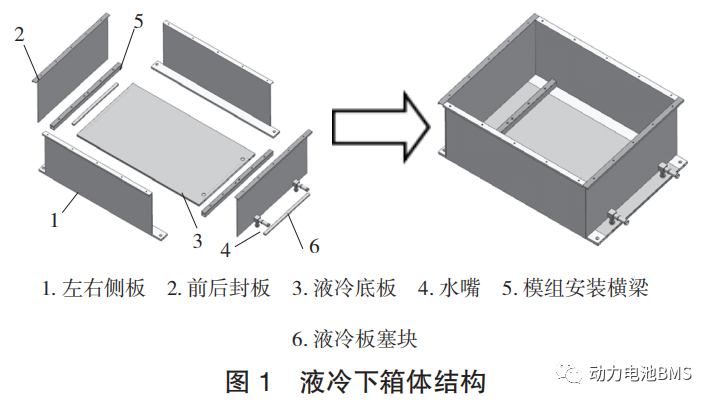 2
5
1
3
4
6

1. 左右侧板　2. 前后封板　3. 液冷底板　4. 水嘴　5. 模组安装横梁

6. 液冷板塞块

图 1　液冷下箱体结构

动力电池BMS